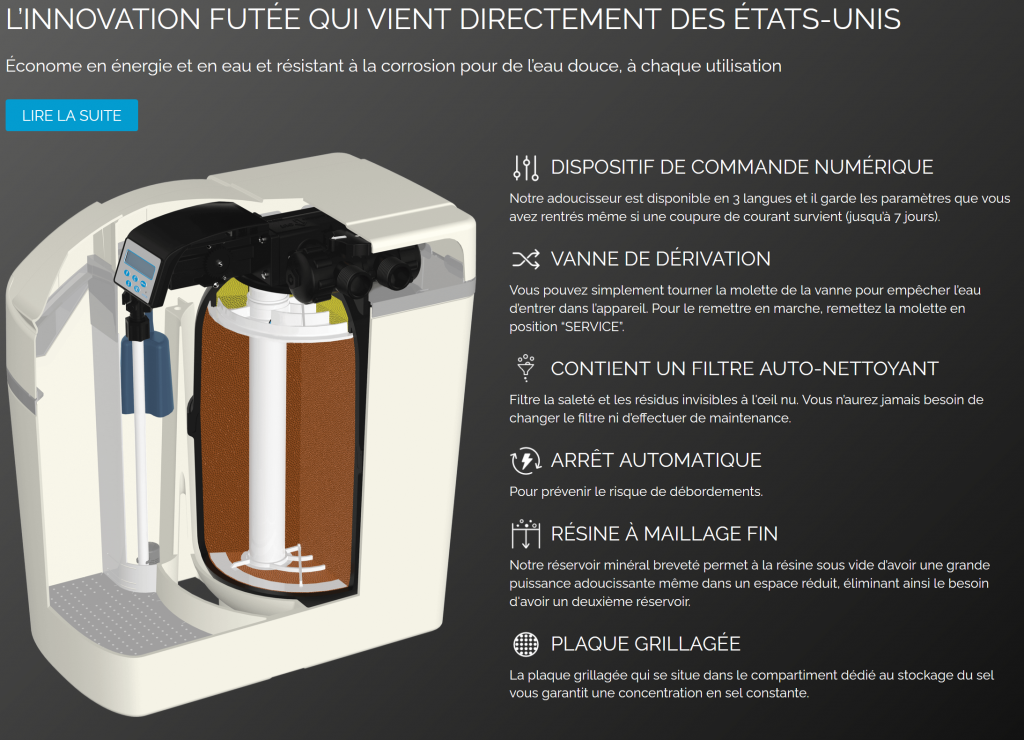 L'INNOVATION FUTÉE QUI VIENT DIRECTEMENT DES ÉTATS-UNIS

Économe en énergie et en eau et résistant à la corrosion pour de l'eau douce, à chaque utilisation

LIRE LA SUITE

DISPOSITIF DE COMMANDE NUMÉRIQUE

Notre adoucisseur est disponible en 3 langues et il garde les paramètres que vous avez rentrés même si une coupure de courant survient (jusqu'à 7 jours).

VANNE DE DÉRIVATION

Vous pouvez simplement tourner la molette de la vanne pour empêcher l'eau d'entrer dans l'appareil. Pour le remettre en marche, remettez la molette en position "SERVICE".

CONTIENT UN FILTRE AUTO-NETTOYANT

Filtre la saleté et les résidus invisibles à l'œil nu. Vous n'aurez jamais besoin de changer le filtre ni d'effectuer de maintenance.

ARRÊT AUTOMATIQUE

Pour prévenir le risque de débordements.

RÉSINE À MAILLAGE FIN

Notre réservoir minéral breveté permet à la résine sous vide d'avoir une grande puissance adoucissante même dans un espace réduit, éliminant ainsi le besoin d'avoir un deuxième réservoir.

PLAQUE GRILLAGÉE

La plaque grillagée qui se situe dans le compartiment dédié au stockage du sel vous garantit une concentration en sel constante.